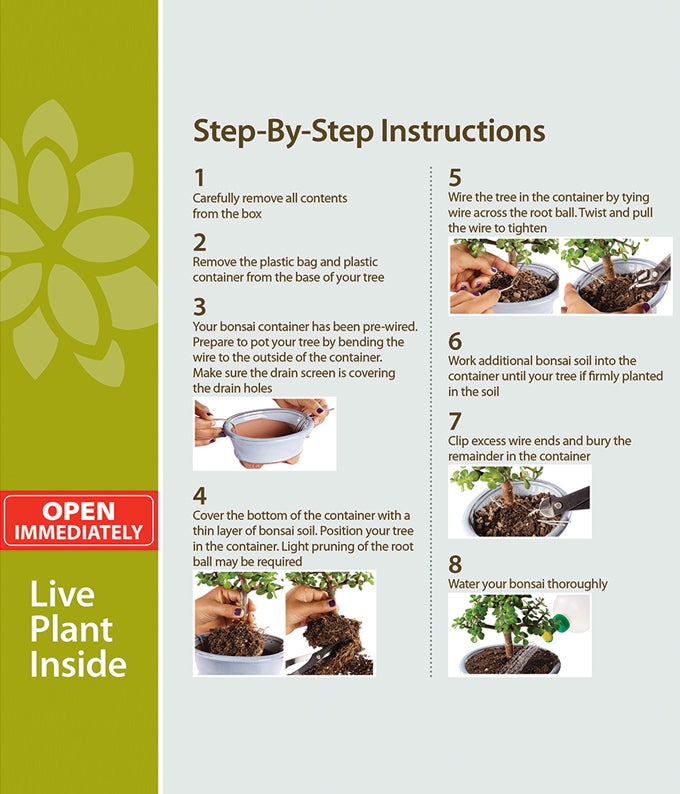 OPEN IMMEDIATELY

Live Plant Inside

Step-By-Step Instructions

1
Carefully remove all contents from the box

2
Remove the plastic bag and plastic container from the base of your tree

3
Your bonsai container has been pre-wired. Prepare to pot your tree by bending the wire to the outside of the container. Make sure the drain screen is covering the drain holes

4
Cover the bottom of the container with a thin layer of bonsai soil. Position your tree in the container. Light pruning of the root ball may be required

5
Wire the tree in the container by tying wire across the root ball. Twist and pull the wire to tighten

6
Work additional bonsai soil into the container until your tree if firmly planted in the soil

7
Clip excess wire ends and bury the remainder in the container

8
Water your bonsai thoroughly